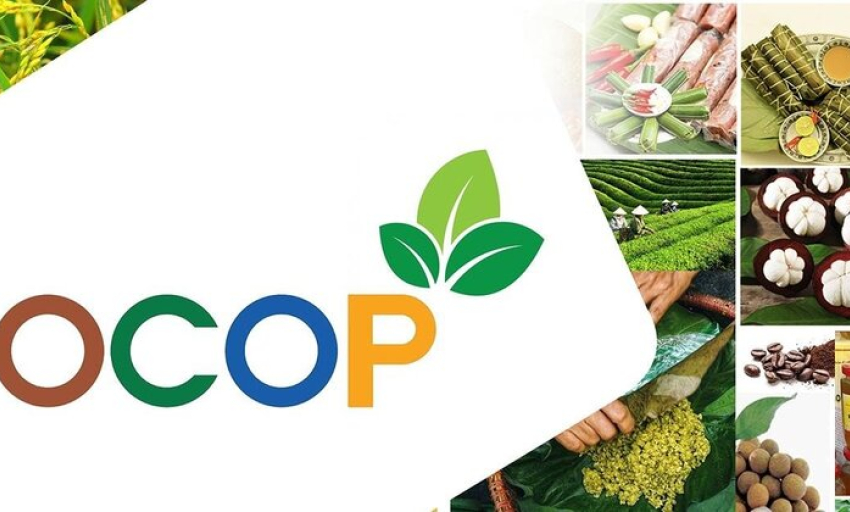 OCOP