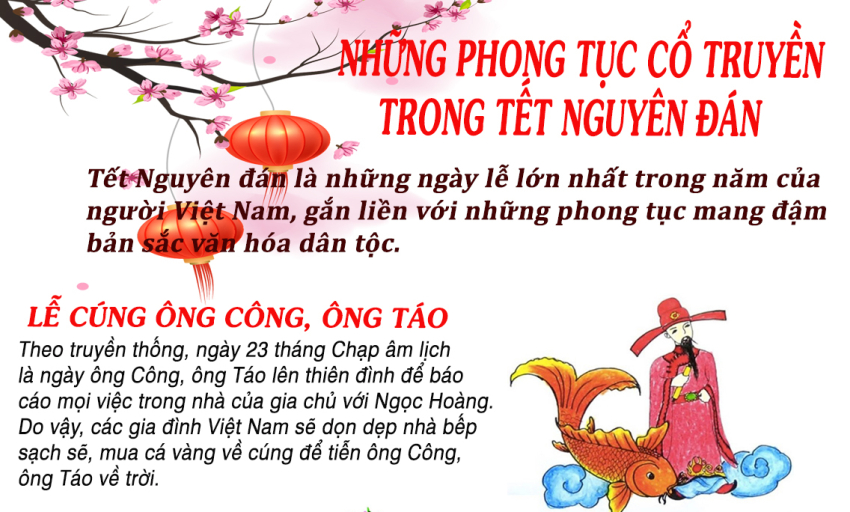 NHỮNG PHONG TỤC CỔ TRUYỀN TRONG TẾT NGUYÊN ĐÁN

Tết Nguyên đán là những ngày lễ lớn nhất trong năm của người Việt Nam, gắn liền với những phong tục mang đậm bản sắc văn hóa dân tộc.

LỄ CÚNG ÔNG CÔNG, ÔNG TÁO

Theo truyền thống, ngày 23 tháng Chạp âm lịch là ngày ông Công, ông Táo lên thiên đình để báo cáo mọi việc trong nhà của gia chủ với Ngọc Hoàng. Do vậy, các gia đình Việt Nam sẽ dọn dẹp nhà bếp sạch sẽ, mua cá vàng về cúng để tiễn ông Công, ông Táo về trời.