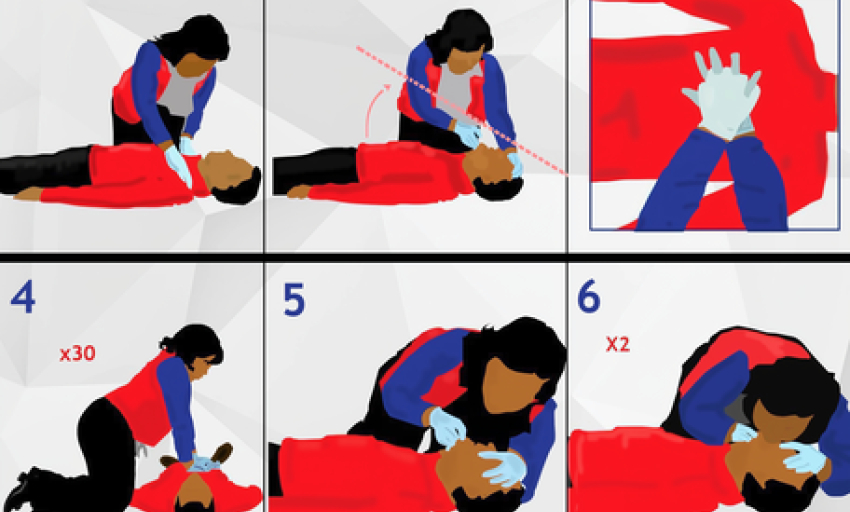 4
x30
5
6
X2