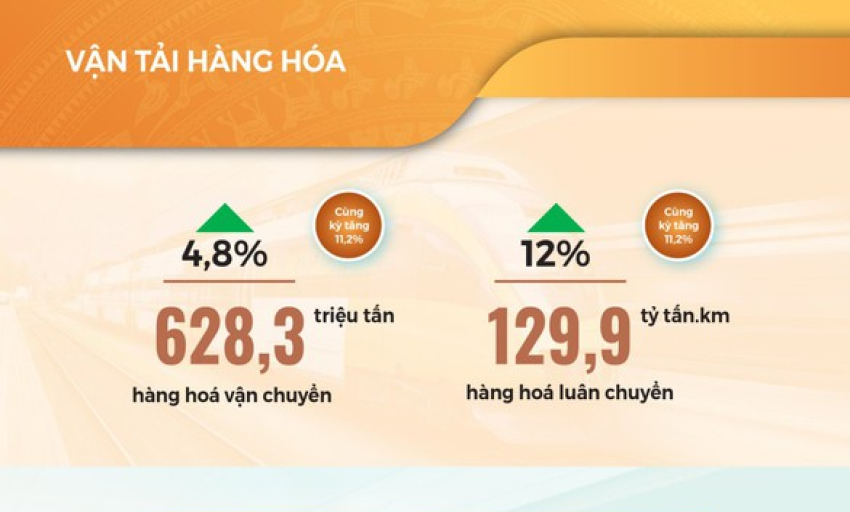 VẬN TẢI HÀNG HÓA

4,8%

Cùng kỳ tăng 11,2%

628,3 triệu tấn

hàng hoá vận chuyển

12%

Cùng kỳ tăng 11,2%

129,9 tỷ tấn.km

hàng hoá luân chuyển