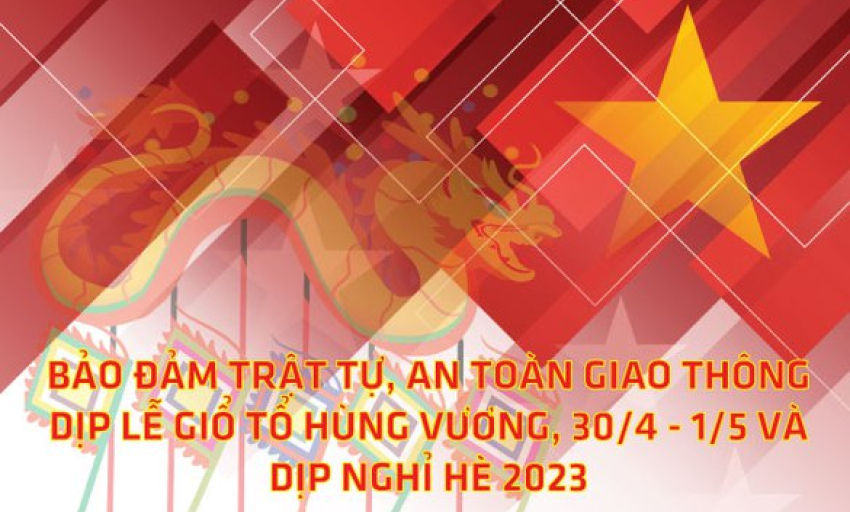 BẢO ĐẢM TRẬT TỰ, AN TOÀN GIAO THÔNG DỊP LỄ GIỖ TỔ HÙNG VƯƠNG, 30/4 - 1/5 VÀ DỊP NGHỈ HÈ 2023