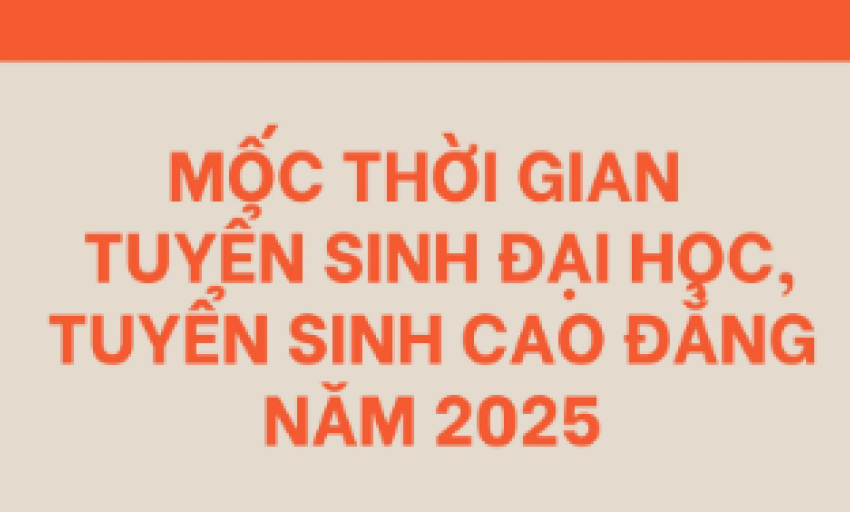 MỐC THỜI GIAN TUYỂN SINH ĐẠI HỌC, TUYỂN SINH CAO ĐẲNG NĂM 2025