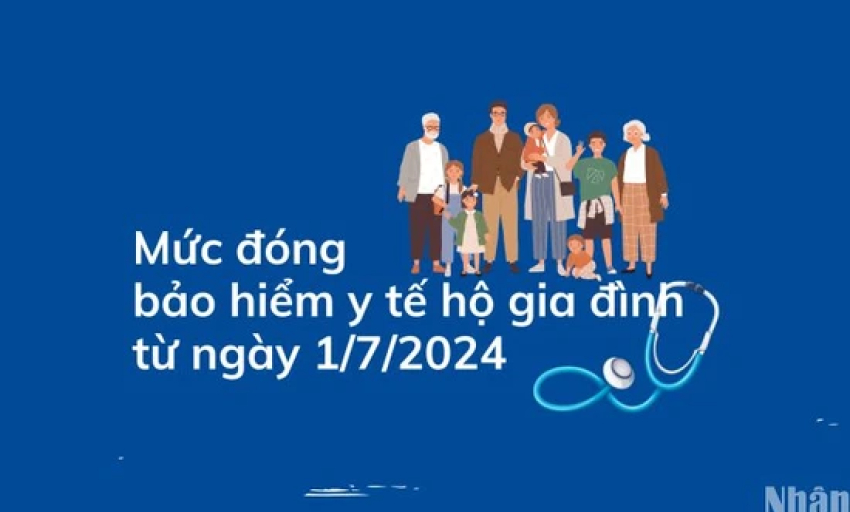 Mức đóng
bảo hiểm y tế hộ gia đình
từ ngày 1/7/2024

Nhân