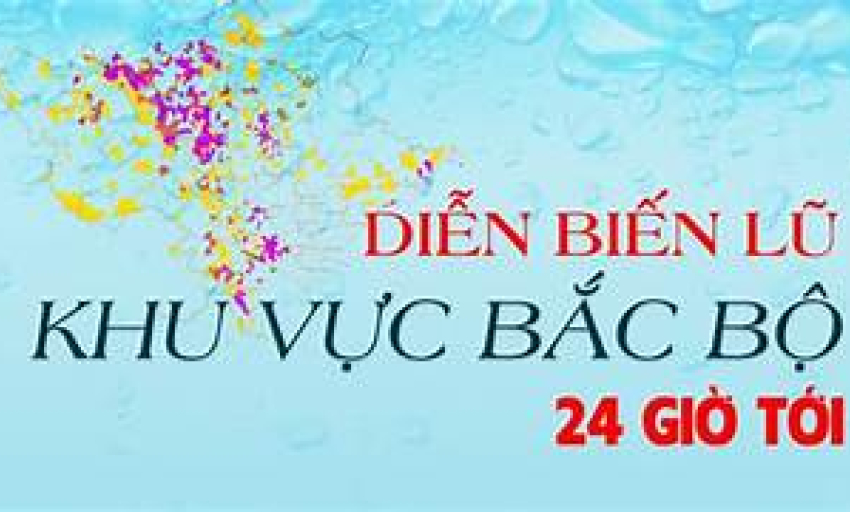 DIỄN BIẾN LŨ
KHU VỰC BẮC BỘ
24 GIỜ TỚI