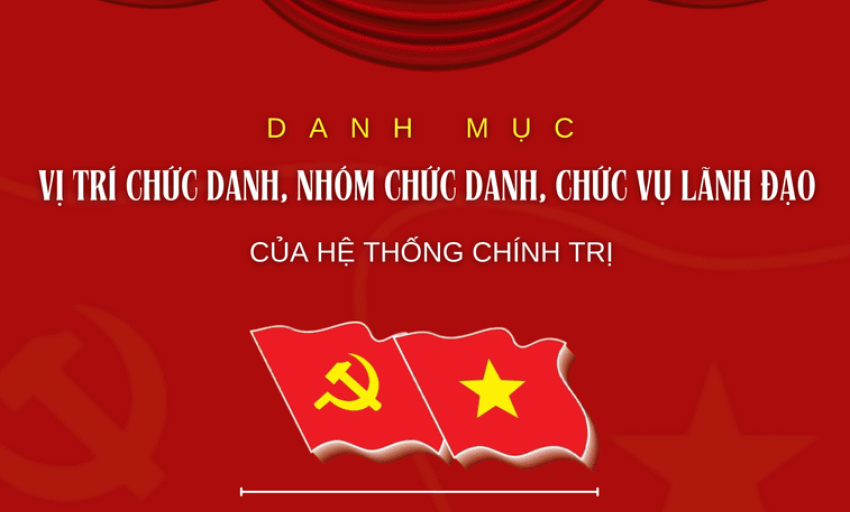 DANH MỤC

VỊ TRÍ CHỨC DANH, NHÓM CHỨC DANH, CHỨC VỤ LÃNH ĐẠO

CỦA HỆ THỐNG CHÍNH TRỊ